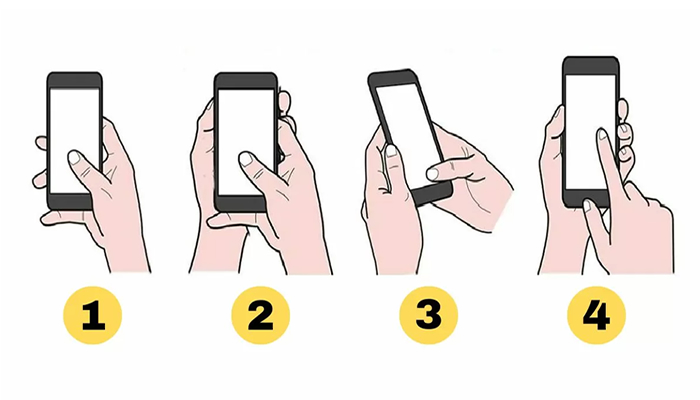 1

2

3

4